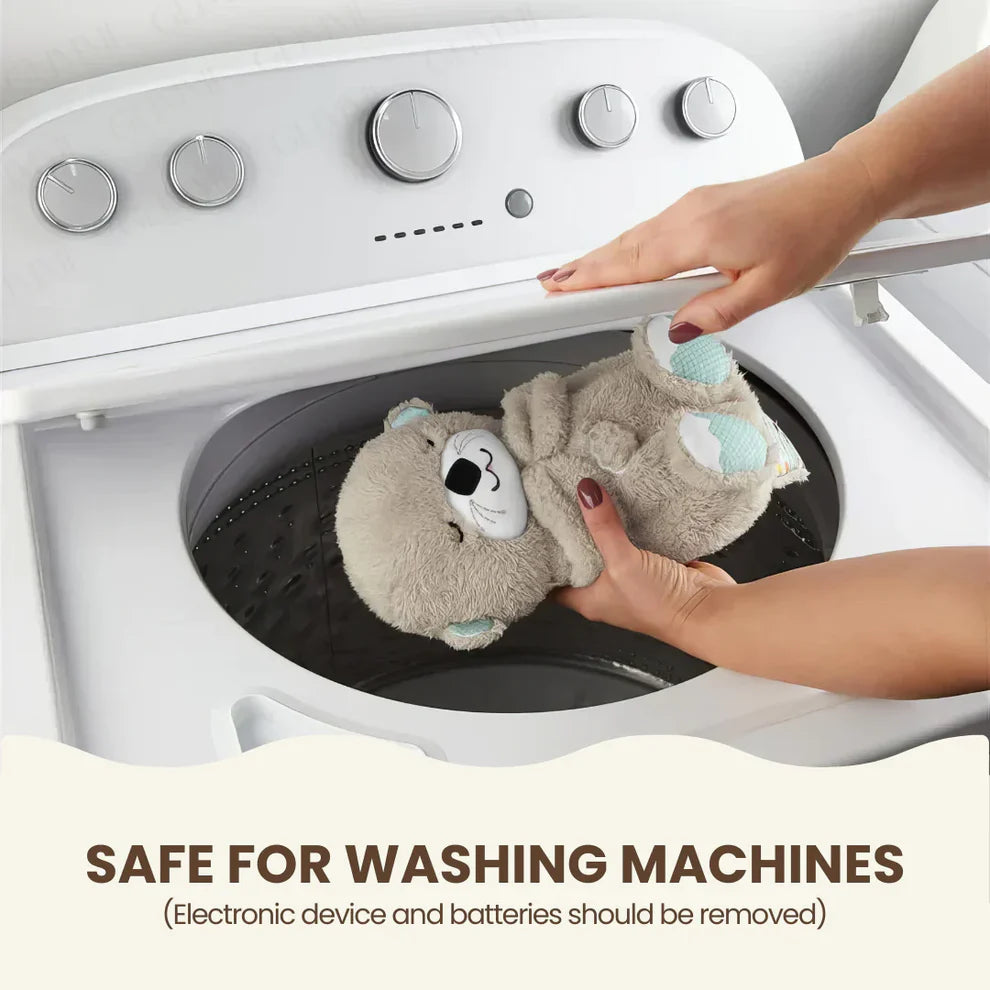 SAFE FOR WASHING MACHINES
(Electronic device and batteries should be removed)